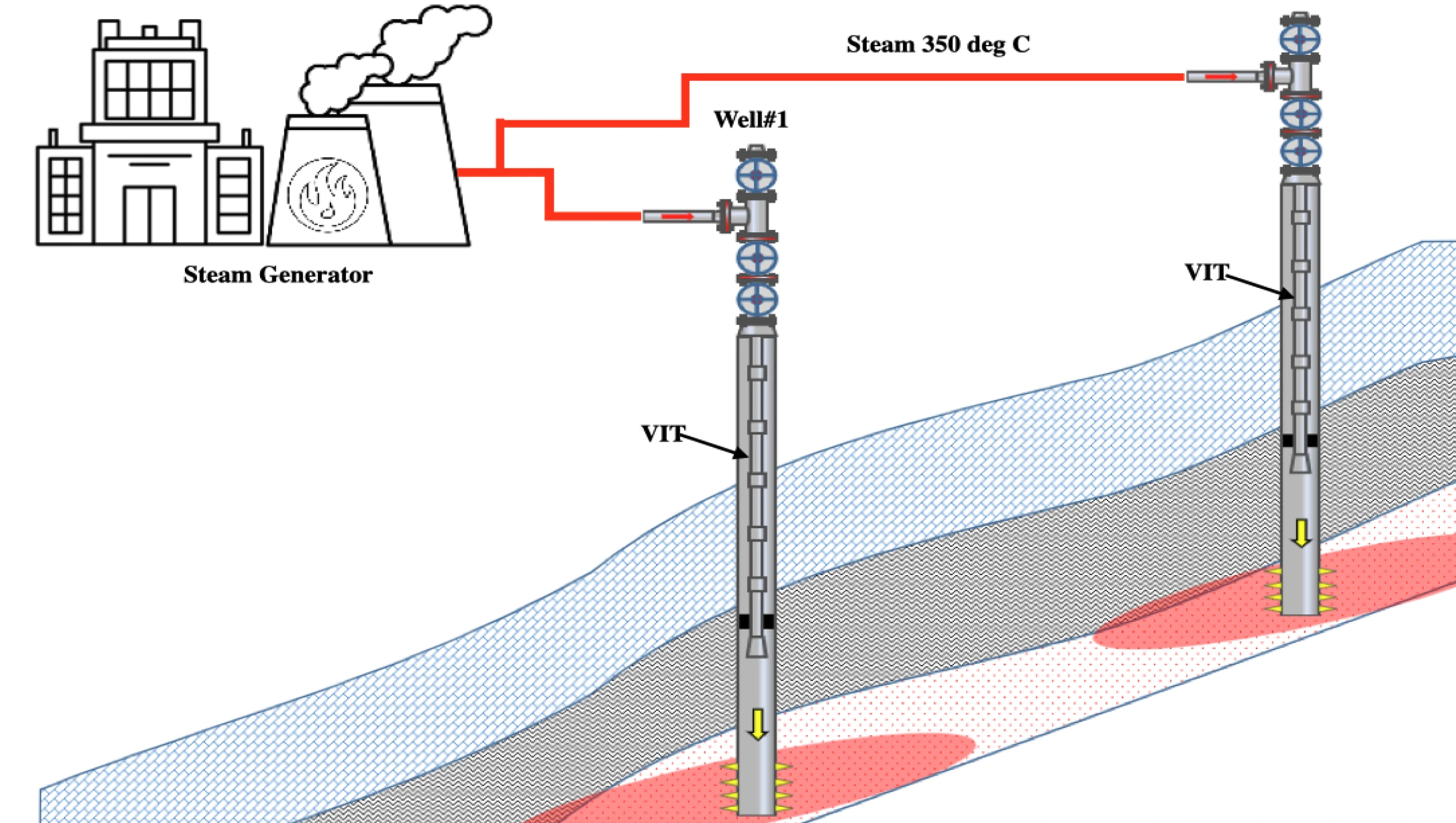 Steam 350 deg C

Well#1

Steam Generator

VIT

VIT